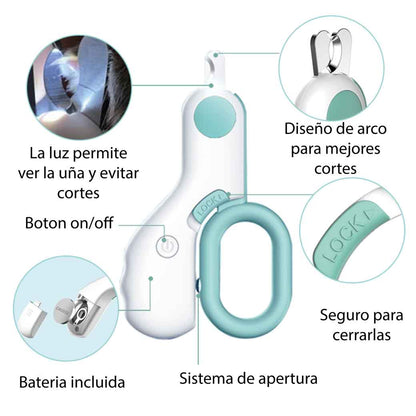 La luz permite ver la uña y evitar cortes

Diseño de arco para mejores cortes

Boton on/off

LOCK

LOCK

Seguro para cerrarlas

Bateria incluida

Sistema de apertura