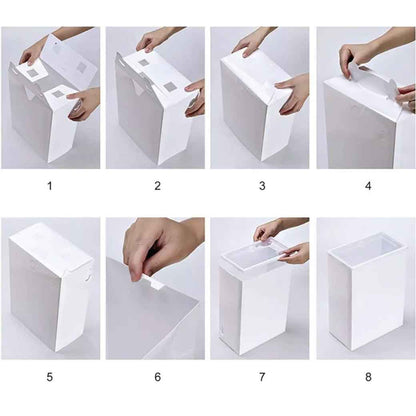 1 2 3 4

5 6 7 8